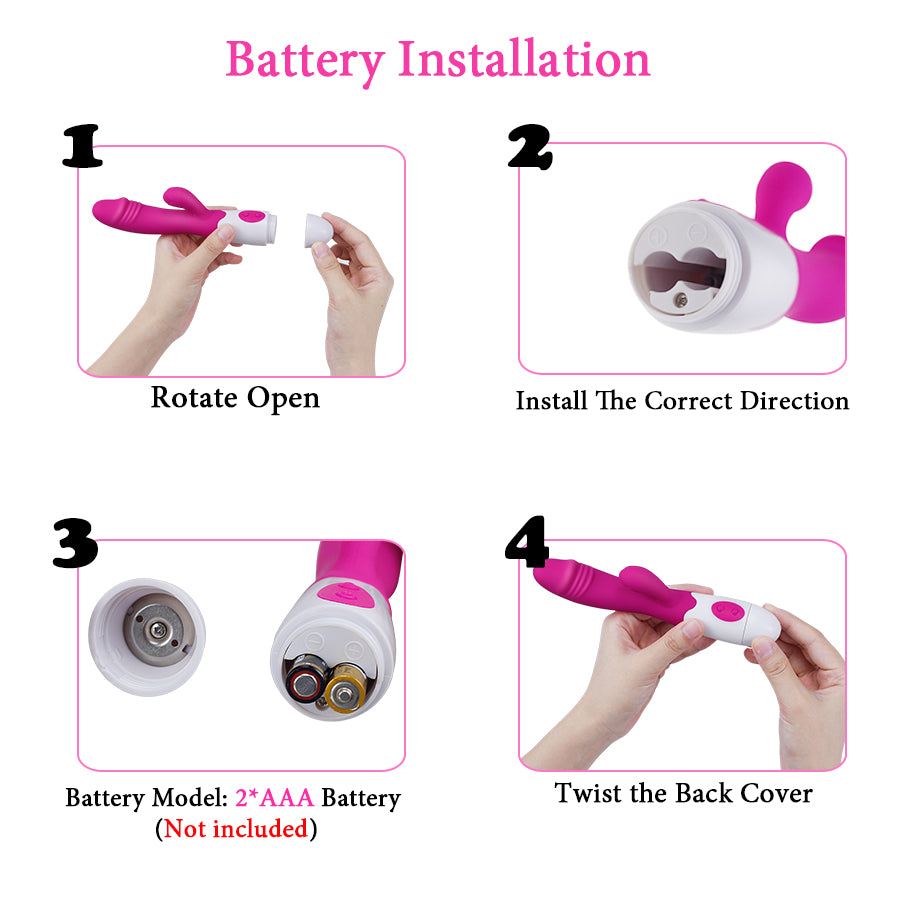 Battery Installation

1

Rotate Open

2

Install The Correct Direction

3

Battery Model: 2*AAA Battery (Not included)

4

Twist the Back Cover